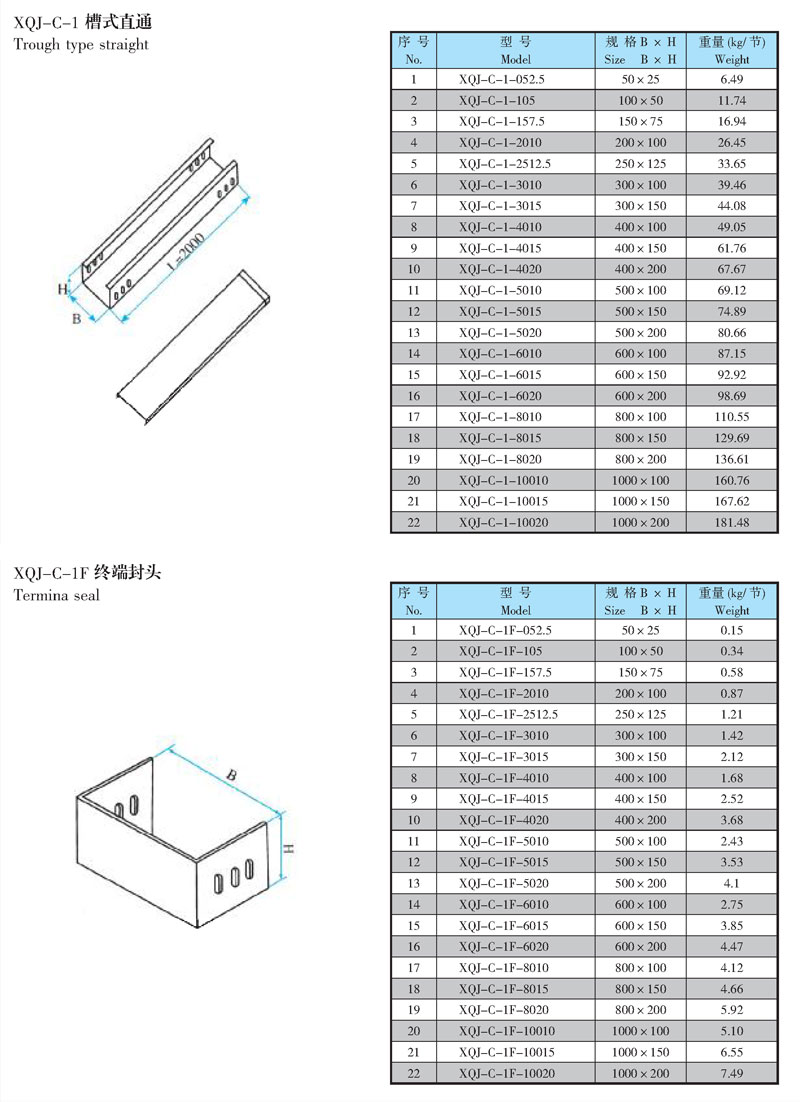 XQJ-C-1 槽式直通
Trough type straight

H
B
L=2000

| 序 号 No. | 型 号 Model | 规 格 B × H Size B × H | 重量 (kg/ 节) Weight |
|---|---|---|---|
| 1 | XQJ-C-1-052.5 | 50 × 25 | 6.49 |
| 2 | XQJ-C-1-105 | 100 × 50 | 11.74 |
| 3 | XQJ-C-1-157.5 | 150 × 75 | 16.94 |
| 4 | XQJ-C-1-2010 | 200 × 100 | 26.45 |
| 5 | XQJ-C-1-2512.5 | 250 × 125 | 33.65 |
| 6 | XQJ-C-1-3010 | 300 × 100 | 39.46 |
| 7 | XQJ-C-1-3015 | 300 × 150 | 44.08 |
| 8 | XQJ-C-1-4010 | 400 × 100 | 49.05 |
| 9 | XQJ-C-1-4015 | 400 × 150 | 61.76 |
| 10 | XQJ-C-1-4020 | 400 × 200 | 67.67 |
| 11 | XQJ-C-1-5010 | 500 × 100 | 69.12 |
| 12 | XQJ-C-1-5015 | 500 × 150 | 74.89 |
| 13 | XQJ-C-1-5020 | 500 × 200 | 80.66 |
| 14 | XQJ-C-1-6010 | 600 × 100 | 87.15 |
| 15 | XQJ-C-1-6015 | 600 × 150 | 92.92 |
| 16 | XQJ-C-1-6020 | 600 × 200 | 98.69 |
| 17 | XQJ-C-1-8010 | 800 × 100 | 110.55 |
| 18 | XQJ-C-1-8015 | 800 × 150 | 129.69 |
| 19 | XQJ-C-1-8020 | 800 × 200 | 136.61 |
| 20 | XQJ-C-1-10010 | 1000 × 100 | 160.76 |
| 21 | XQJ-C-1-10015 | 1000 × 150 | 167.62 |
| 22 | XQJ-C-1-10020 | 1000 × 200 | 181.48 |

XQJ-C-1F 终端封头
Termina seal

B
H

| 序 号 No. | 型 号 Model | 规 格 B × H Size B × H | 重量 (kg/ 节) Weight |
|---|---|---|---|
| 1 | XQJ-C-1F-052.5 | 50 × 25 | 0.15 |
| 2 | XQJ-C-1F-105 | 100 × 50 | 0.34 |
| 3 | XQJ-C-1F-157.5 | 150 × 75 | 0.58 |
| 4 | XQJ-C-1F-2010 | 200 × 100 | 0.87 |
| 5 | XQJ-C-1F-2512.5 | 250 × 125 | 1.21 |
| 6 | XQJ-C-1F-3010 | 300 × 100 | 1.42 |
| 7 | XQJ-C-1F-3015 | 300 × 150 | 2.12 |
| 8 | XQJ-C-1F-4010 | 400 × 100 | 1.68 |
| 9 | XQJ-C-1F-4015 | 400 × 150 | 2.52 |
| 10 | XQJ-C-1F-4020 | 400 × 200 | 3.68 |
| 11 | XQJ-C-1F-5010 | 500 × 100 | 2.43 |
| 12 | XQJ-C-1F-5015 | 500 × 150 | 3.53 |
| 13 | XQJ-C-1F-5020 | 500 × 200 | 4.1 |
| 14 | XQJ-C-1F-6010 | 600 × 100 | 2.75 |
| 15 | XQJ-C-1F-6015 | 600 × 150 | 3.85 |
| 16 | XQJ-C-1F-6020 | 600 × 200 | 4.47 |
| 17 | XQJ-C-1F-8010 | 800 × 100 | 4.12 |
| 18 | XQJ-C-1F-8015 | 800 × 150 | 4.66 |
| 19 | XQJ-C-1F-8020 | 800 × 200 | 5.92 |
| 20 | XQJ-C-1F-10010 | 1000 × 100 | 5.10 |
| 21 | XQJ-C-1F-10015 | 1000 × 150 | 6.55 |
| 22 | XQJ-C-1F-10020 | 1000 × 200 | 7.49 |